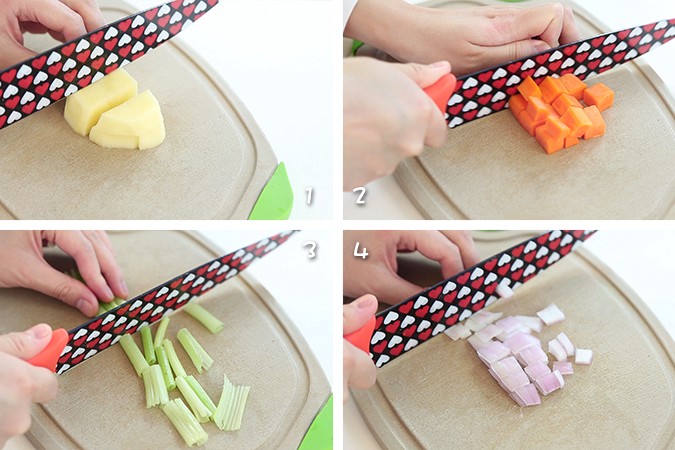 1

2

3

4