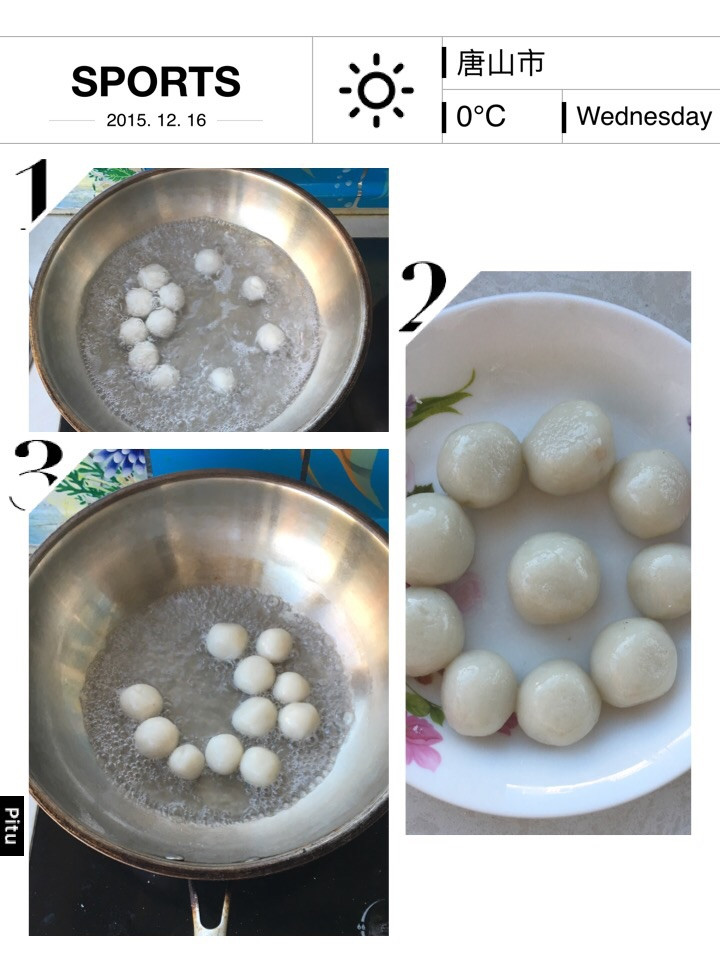 SPORTS
2015. 12. 16

唐山市
0°C
Wednesday

1

2

3

Pitu