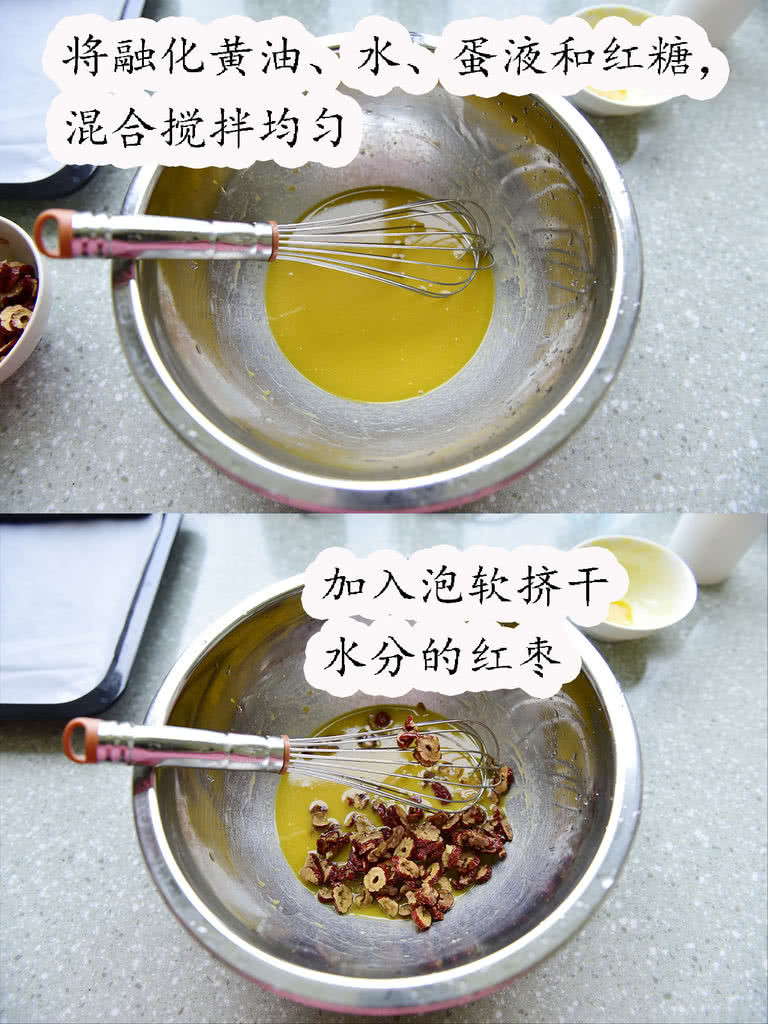 将融化黄油、水、蛋液和红糖，混合搅拌均匀

加入泡软挤干水分的红枣