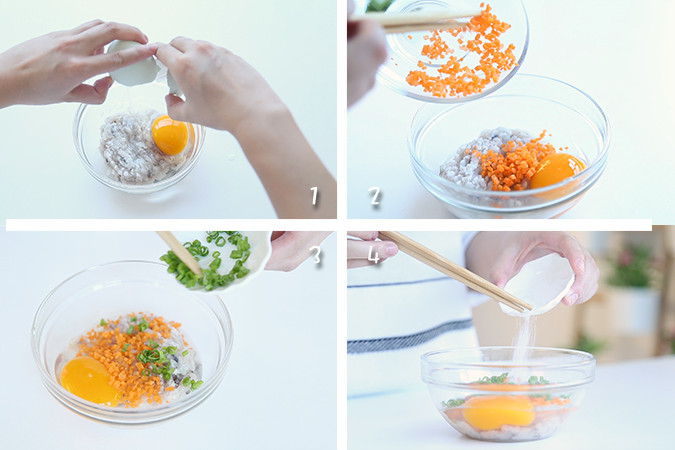 1

2

3

4