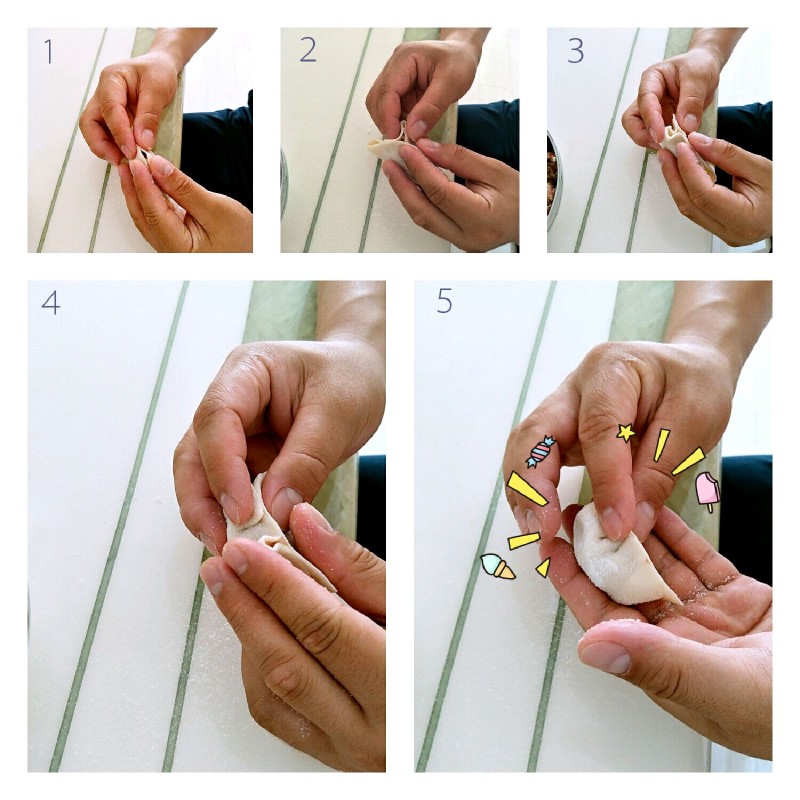 1

2

3

4

5