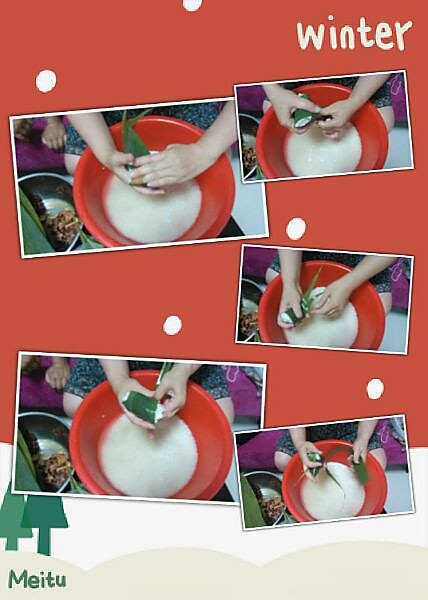 winter

Meitu