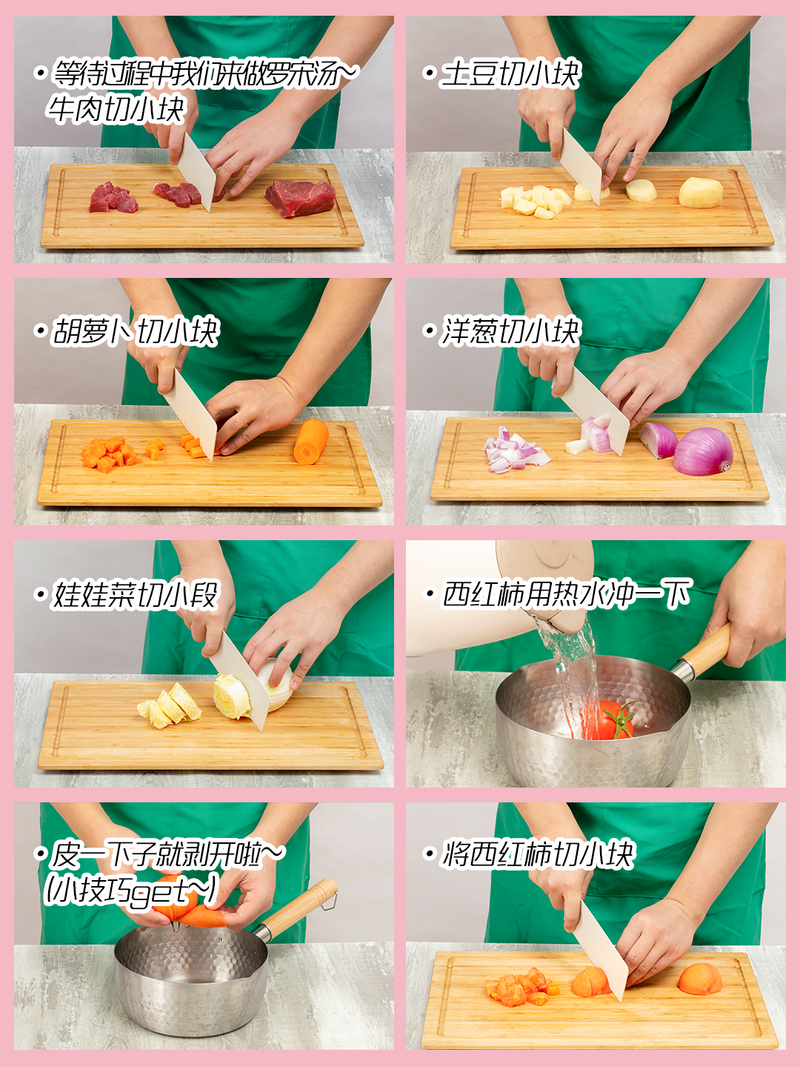 • 等待过程中我们来做罗宋汤~
牛肉切小块

• 土豆切小块

• 胡萝卜切小块

• 洋葱切小块

• 娃娃菜切小段

• 西红柿用热水冲一下

• 皮一下子就剥开啦~
(小技巧get~)

• 将西红柿切小块