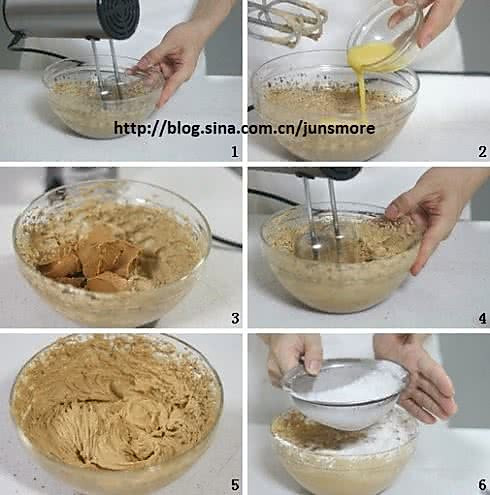 http://blog.sina.com.cn/junsmore

1

2

3

4

5

6