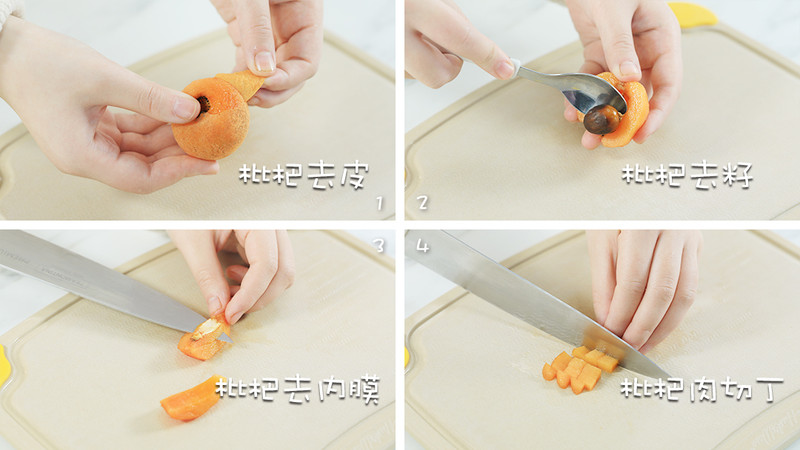 枇杷去皮
1

2
枇杷去籽

3
枇杷去内膜

4
枇杷肉切丁