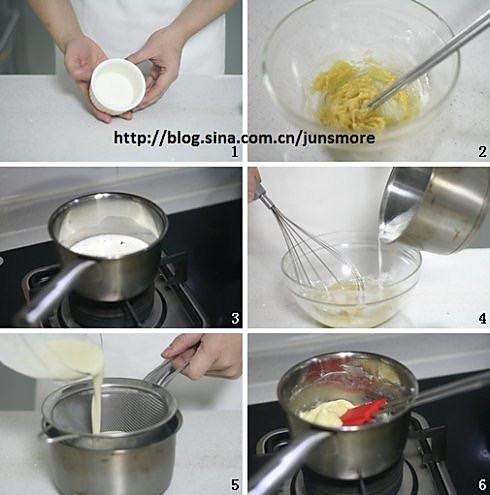 http://blog.sina.com.cn/junsmore

1

2

3

4

5

6