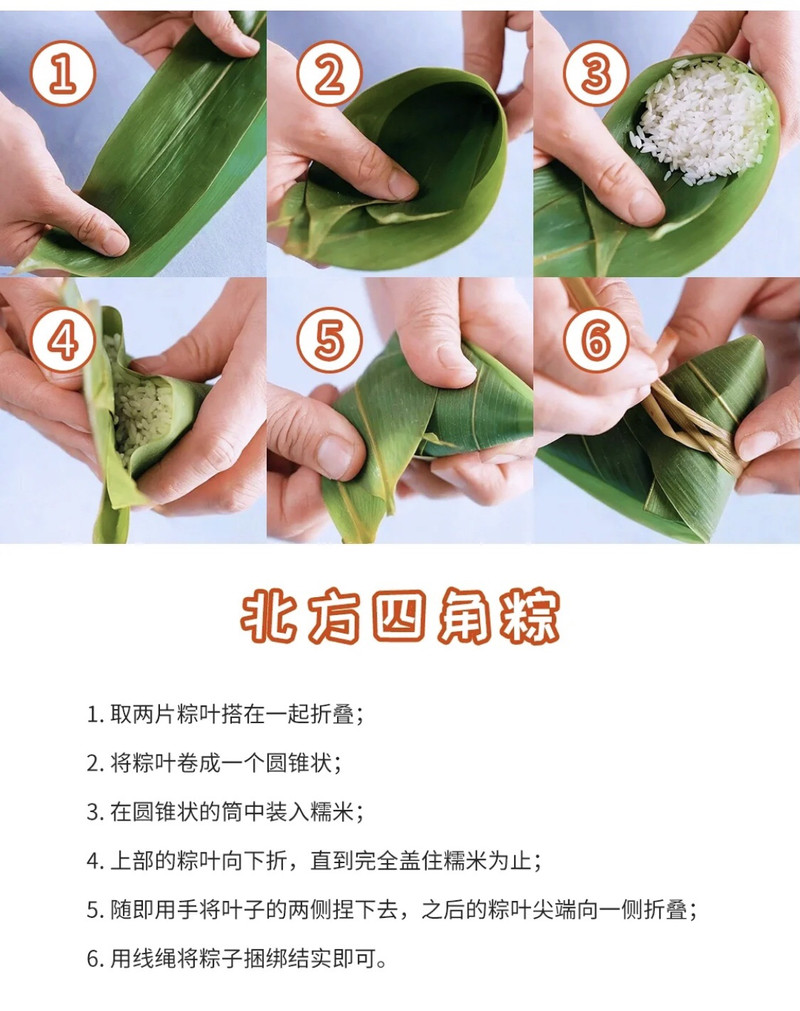 1

2

3

4

5

6

北方四角粽

1. 取两片粽叶搭在一起折叠；

2. 将粽叶卷成一个圆锥状；

3. 在圆锥状的筒中装入糯米；

4. 上部的粽叶向下折，直到完全盖住糯米为止；

5. 随即用手将叶子的两侧捏下去，之后的粽叶尖端向一侧折叠；

6. 用线绳将粽子捆绑结实即可。