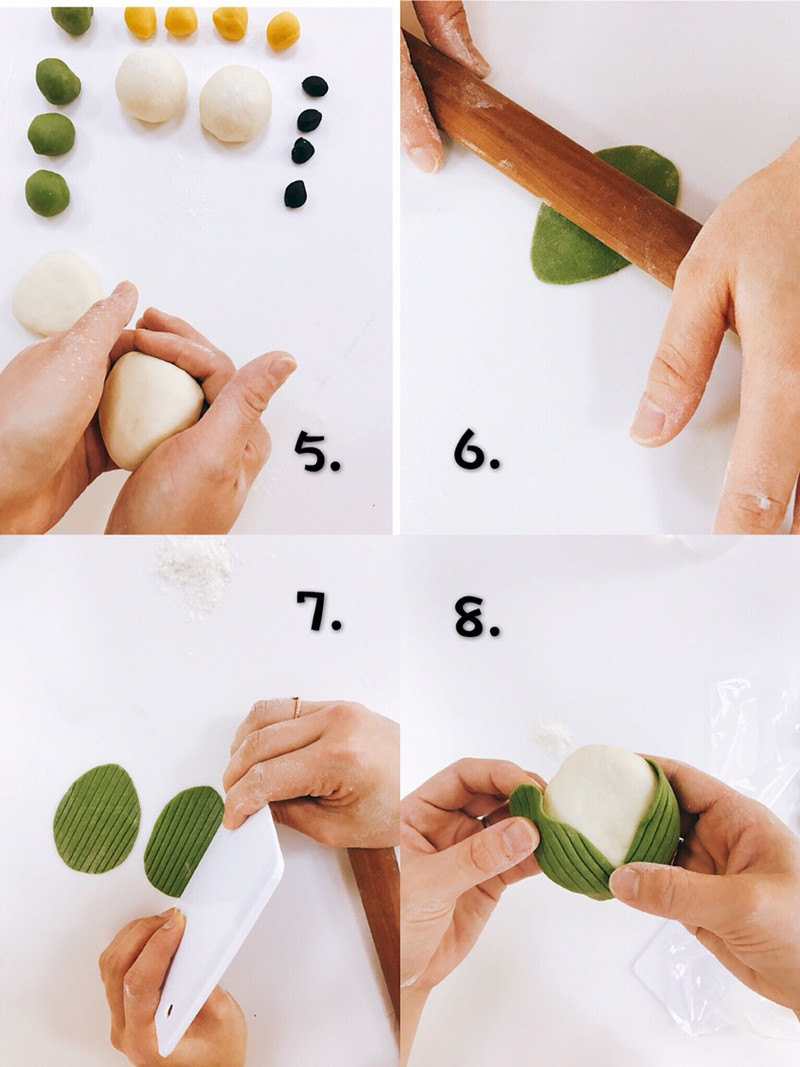 5.

6.

7.

8.