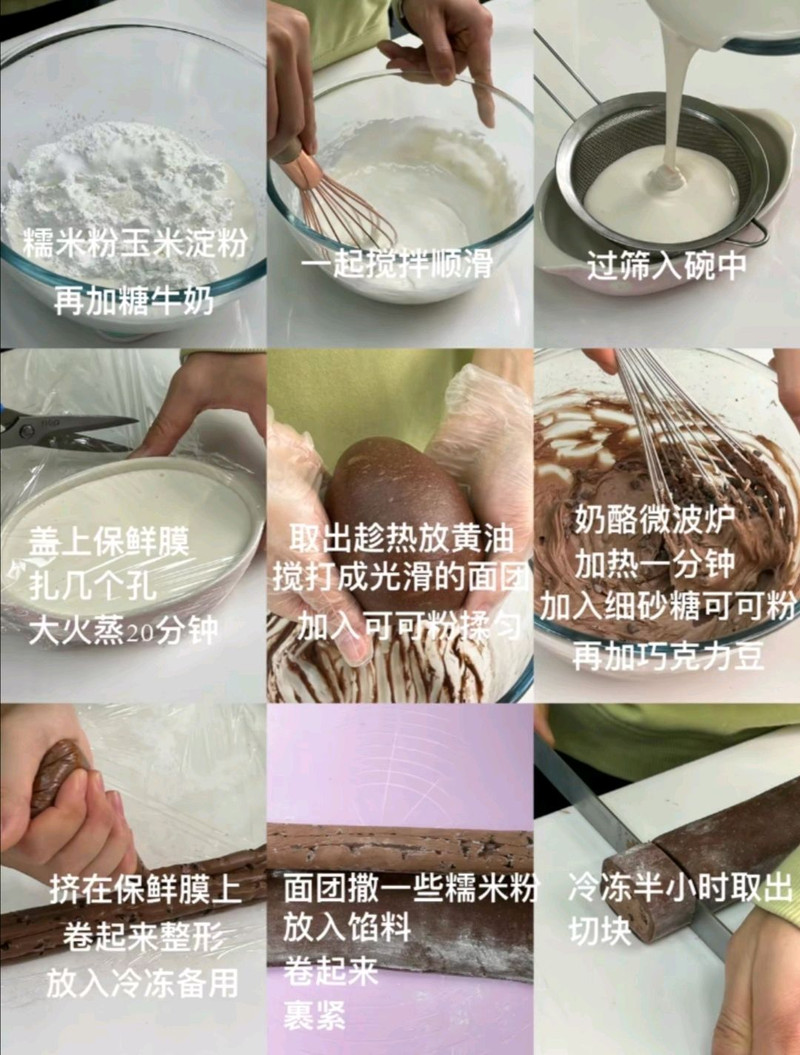 糯米粉玉米淀粉
再加糖牛奶

一起搅拌顺滑

过筛入碗中

盖上保鲜膜
扎几个孔
大火蒸20分钟

取出趁热放黄油
搅打成光滑的面团
加入可可粉揉匀

奶酪微波炉
加热一分钟
加入细砂糖可可粉
再加巧克力豆

挤在保鲜膜上
卷起来整形
放入冷冻备用

面团撒一些糯米粉
放入馅料
卷起来
裹紧

冷冻半小时取出
切块