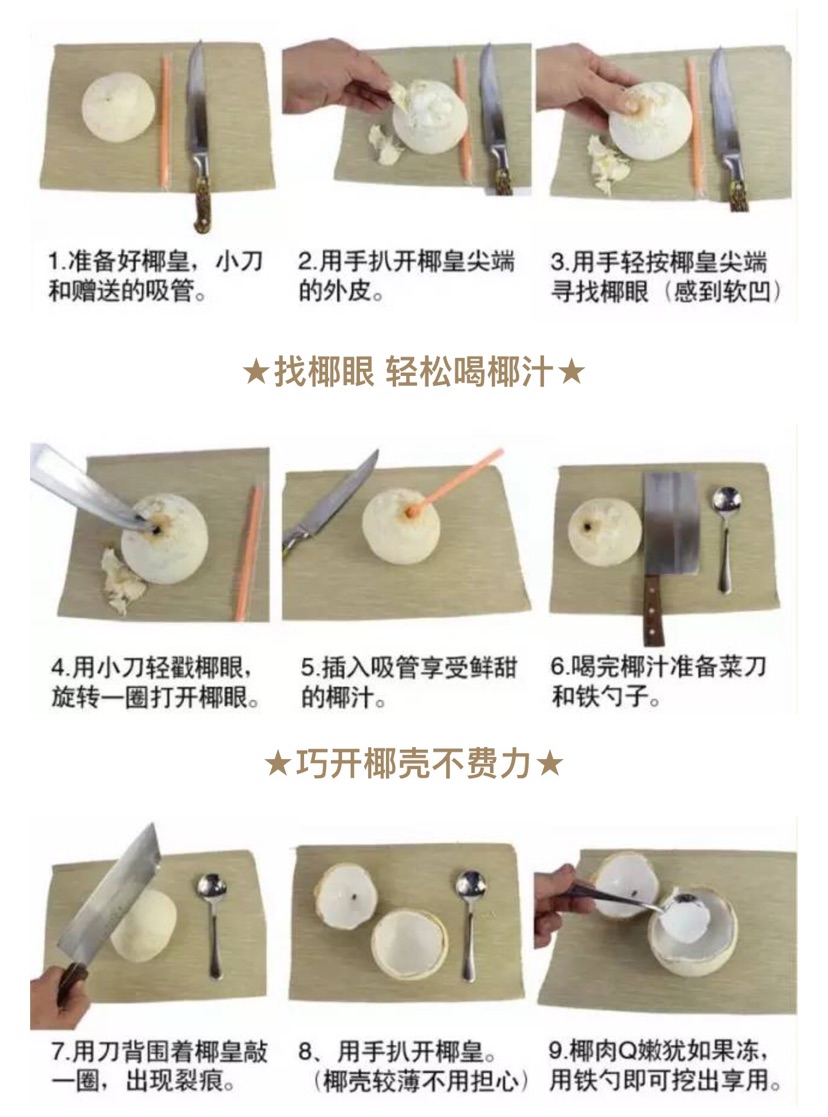 1.准备好椰皇，小刀和赠送的吸管。

2.用手扒开椰皇尖端的外皮。

3.用手轻按椰皇尖端寻找椰眼（感到软凹）

★找椰眼 轻松喝椰汁★

4.用小刀轻戳椰眼，旋转一圈打开椰眼。

5.插入吸管享受鲜甜的椰汁。

6.喝完椰汁准备菜刀和铁勺子。

★巧开椰壳不费力★

7.用刀背围着椰皇敲一圈，出现裂痕。

8、用手扒开椰皇。（椰壳较薄不用担心）

9.椰肉Q嫩犹如果冻，用铁勺即可挖出享用。