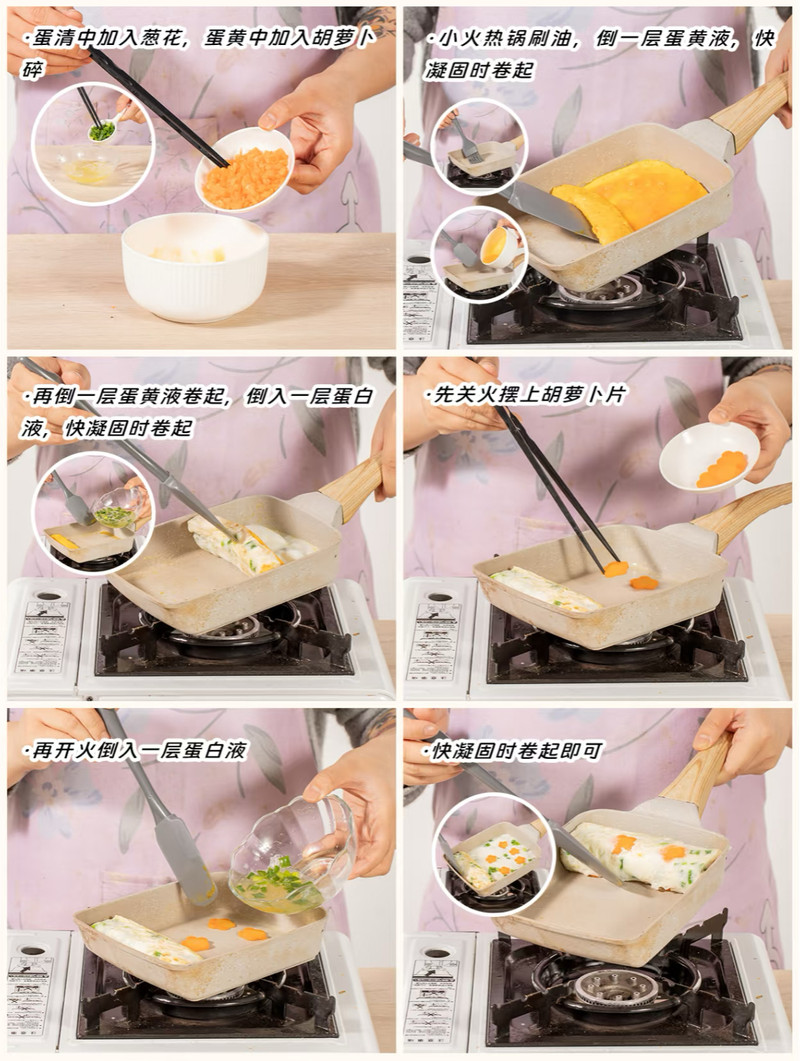 ·蛋清中加入葱花，蛋黄中加入胡萝卜碎

·小火热锅刷油，倒一层蛋黄液，快凝固时卷起

·再倒一层蛋黄液卷起，倒入一层蛋白液，快凝固时卷起

·先关火摆上胡萝卜片

·再开火倒入一层蛋白液

·快凝固时卷起即可