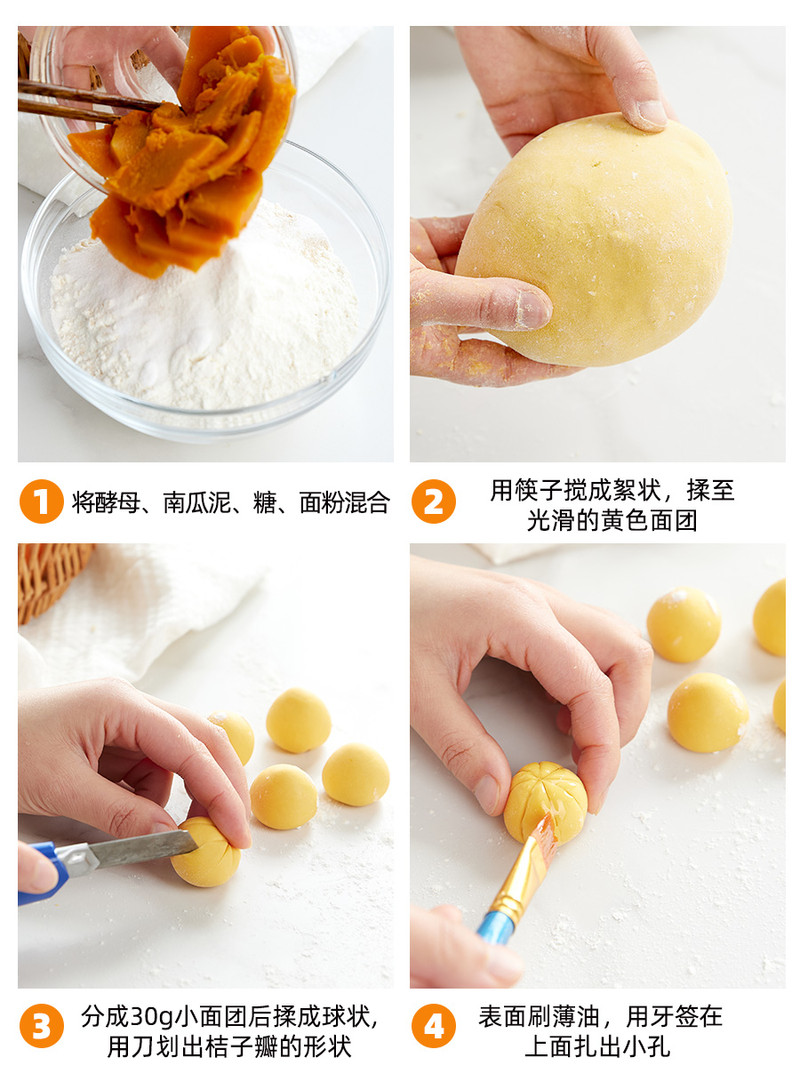 1 将酵母、南瓜泥、糖、面粉混合

2 用筷子搅成絮状，揉至光滑的黄色面团

3 分成30g小面团后揉成球状，用刀划出桔子瓣的形状

4 表面刷薄油，用牙签在上面扎出小孔