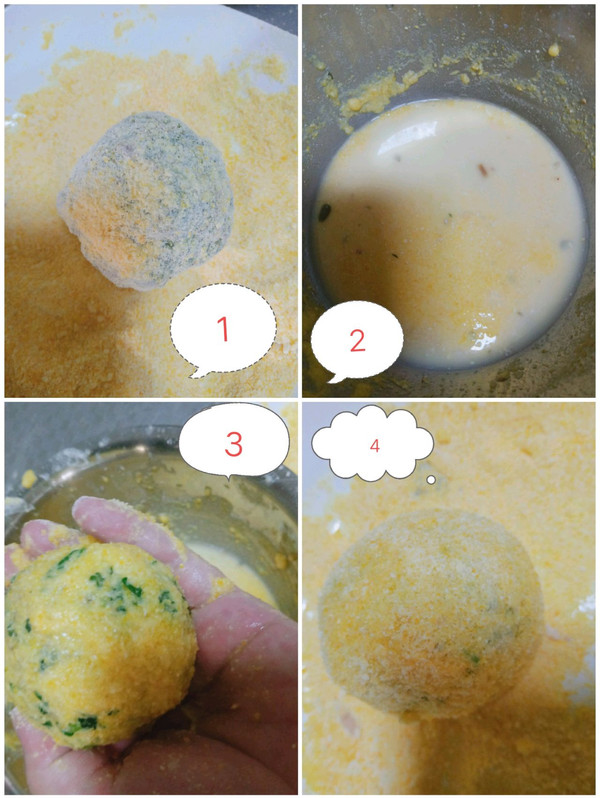 1
2
3
4