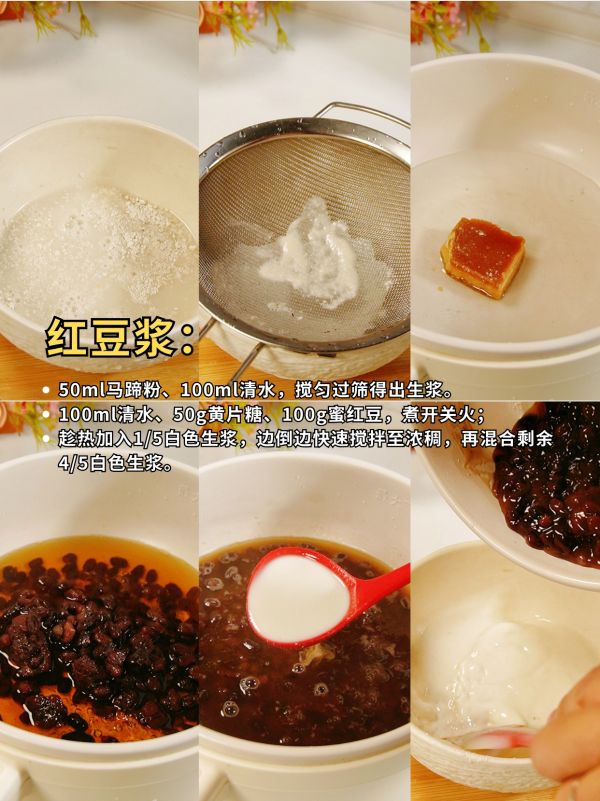 红豆浆：

• 50ml马蹄粉、100ml清水，搅匀过筛得出生浆。
• 100ml清水、50g黄片糖、100g蜜红豆，煮开关火；
• 趁热加入1/5白色生浆，边倒边快速搅拌至浓稠，再混合剩余4/5白色生浆。